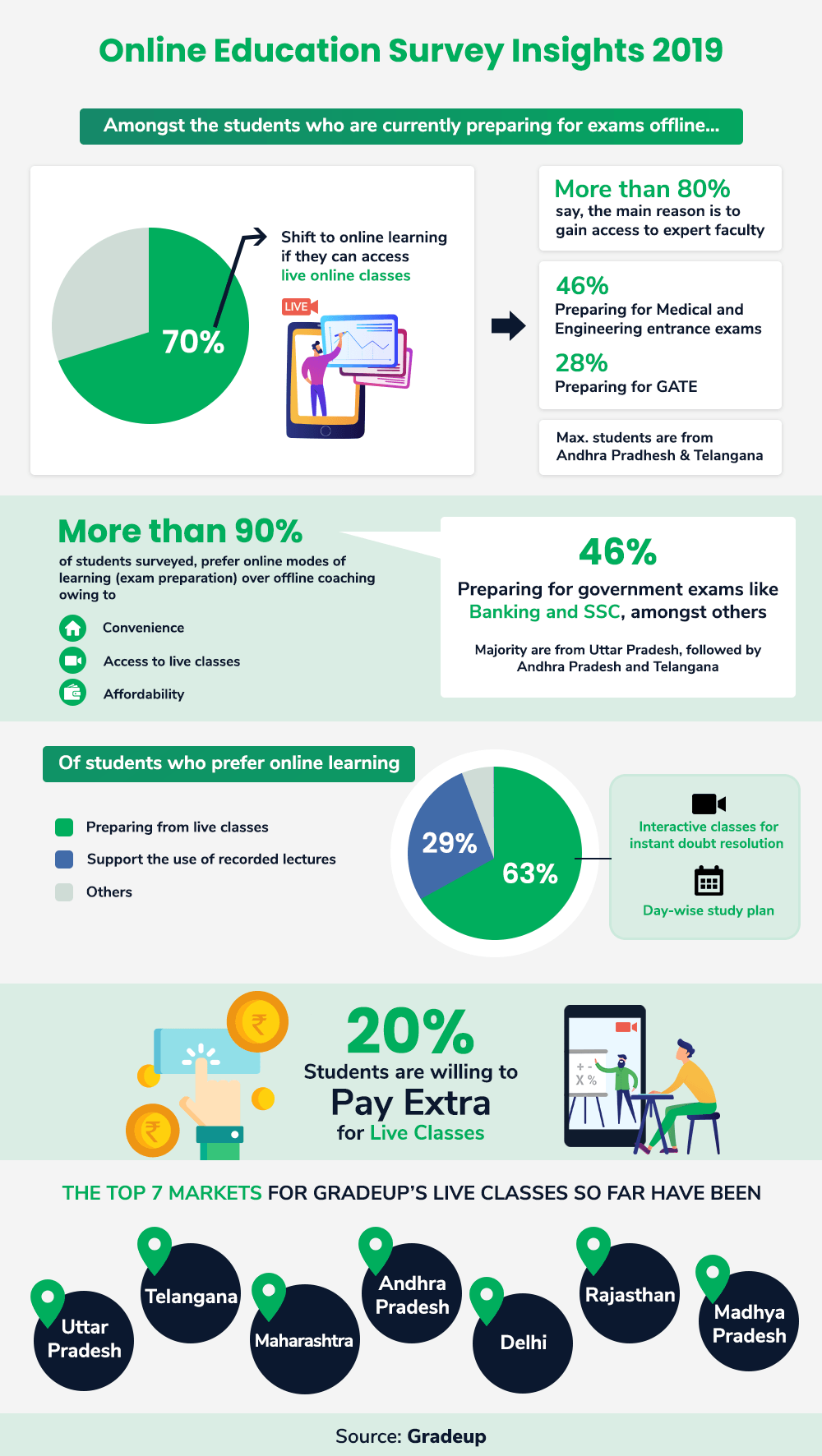 Online Education Survey Insights 2019

Amongst the students who are currently preparing for exams offline...

70%

Shift to online learning if they can access live online classes

LIVE

More than 80%
say, the main reason is to gain access to expert faculty

46%
Preparing for Medical and Engineering entrance exams

28%
Preparing for GATE

Max. students are from Andhra Pradhesh & Telangana

More than 90%
of students surveyed, prefer online modes of learning (exam preparation) over offline coaching owing to

Convenience

Access to live classes

Affordability

46%
Preparing for government exams like Banking and SSC, amongst others

Majority are from Uttar Pradesh, followed by Andhra Pradesh and Telangana

Of students who prefer online learning

Preparing from live classes

Support the use of recorded lectures

Others

29%

63%

Interactive classes for instant doubt resolution

Day-wise study plan

20%
Students are willing to
Pay Extra
for Live Classes

+ -
X %

THE TOP 7 MARKETS FOR GRADEUP'S LIVE CLASSES SO FAR HAVE BEEN

Uttar Pradesh

Telangana

Maharashtra

Andhra Pradesh

Delhi

Rajasthan

Madhya Pradesh

Source: Gradeup